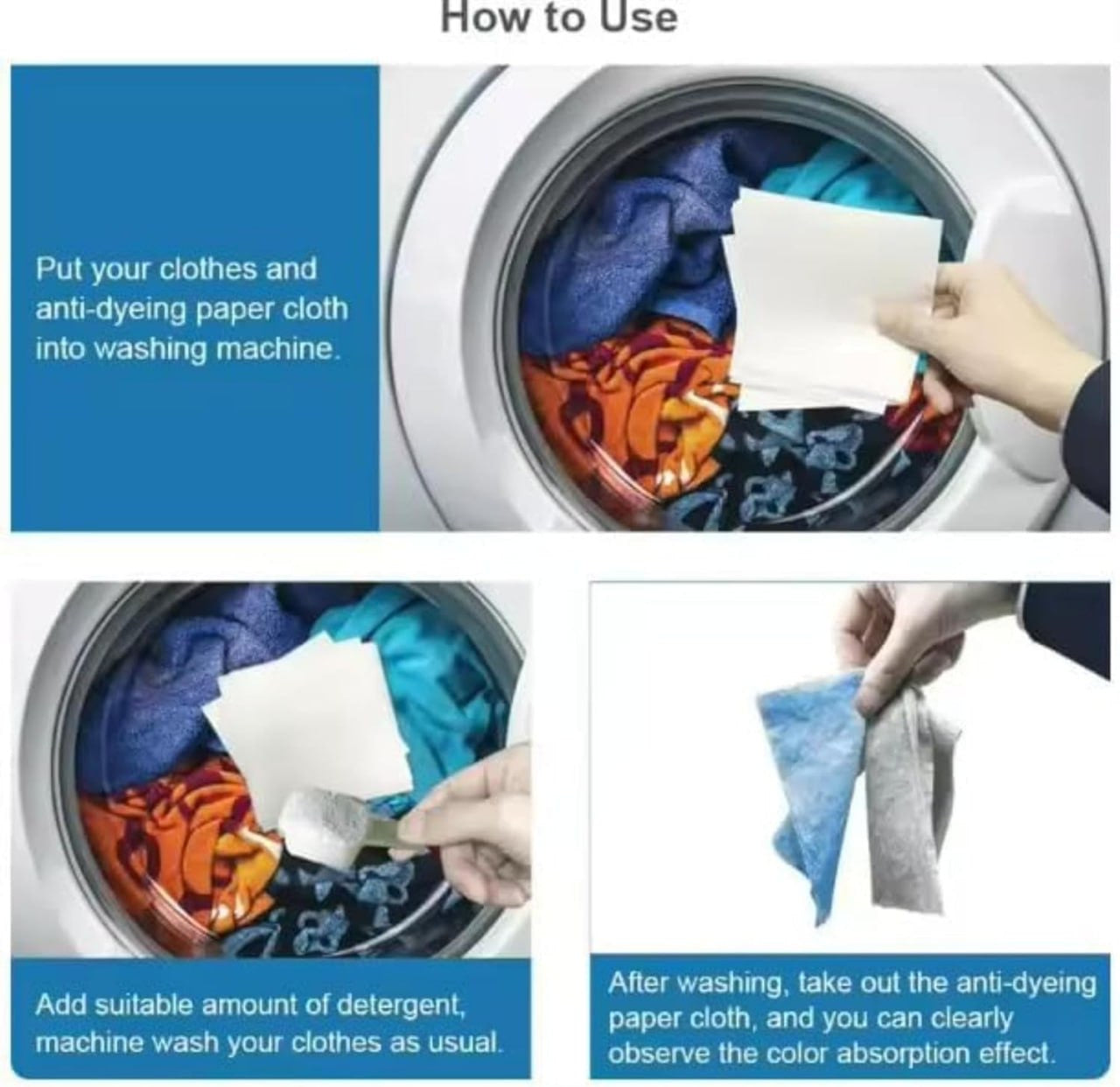 How to Use

Put your clothes and anti-dyeing paper cloth into washing machine.

Add suitable amount of detergent, machine wash your clothes as usual.

After washing, take out the anti-dyeing paper cloth, and you can clearly observe the color absorption effect.