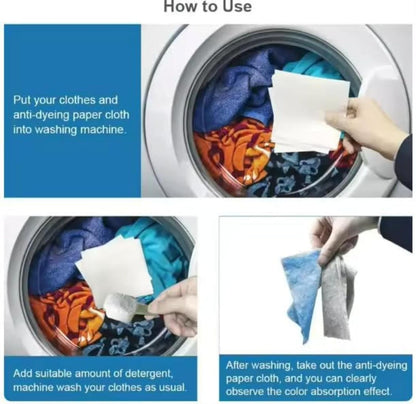 How to Use

Put your clothes and anti-dyeing paper cloth into washing machine.

Add suitable amount of detergent, machine wash your clothes as usual.

After washing, take out the anti-dyeing paper cloth, and you can clearly observe the color absorption effect.