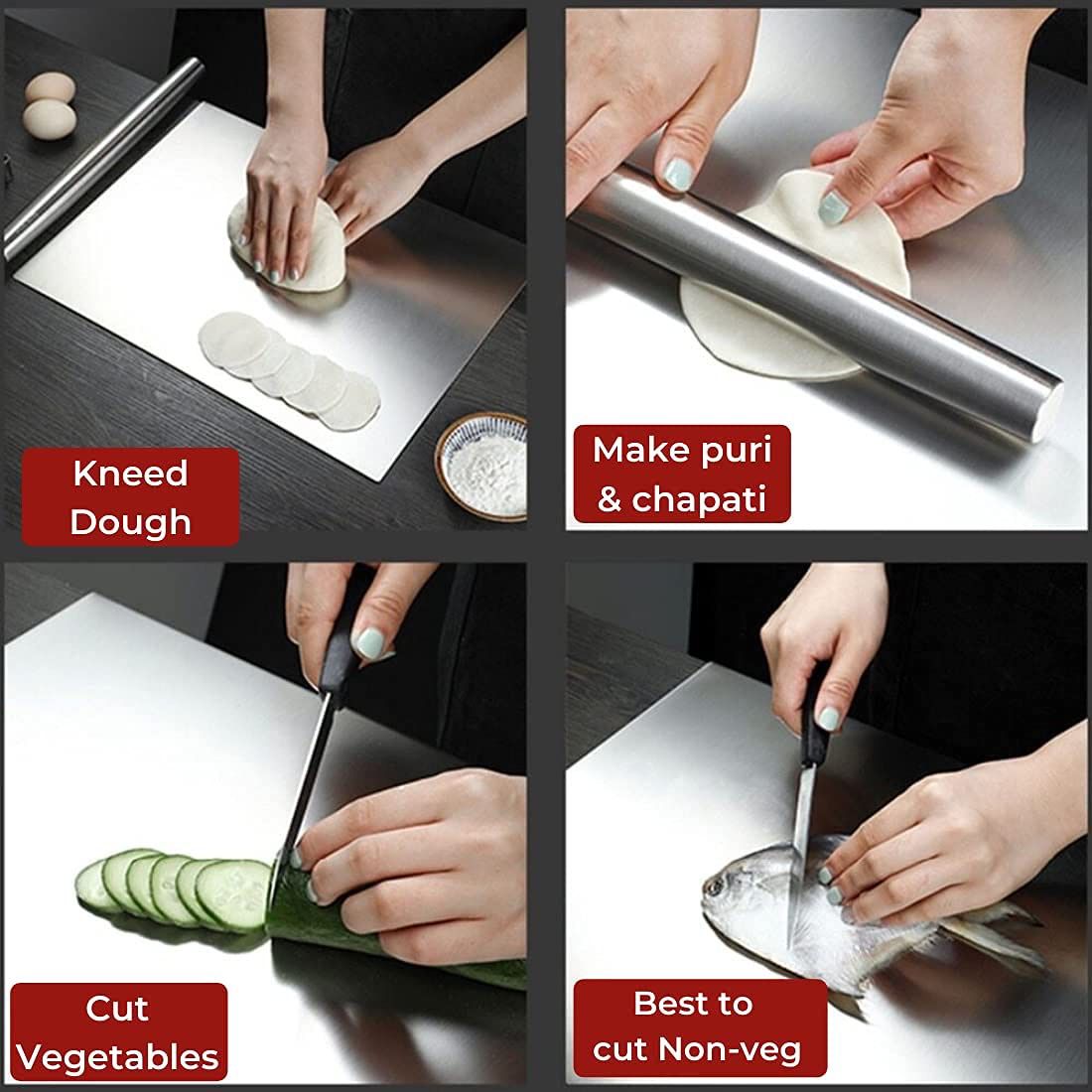 Kneed Dough

Make puri & chapati

Cut Vegetables

Best to cut Non-veg